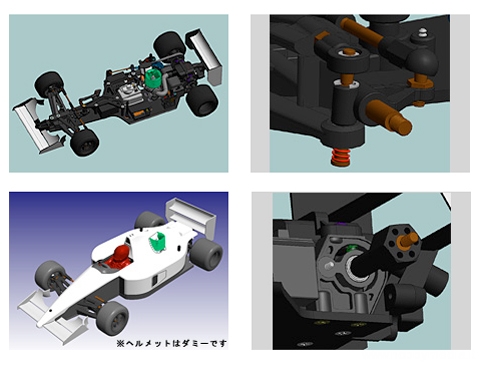 ※ヘルメットはダミーです